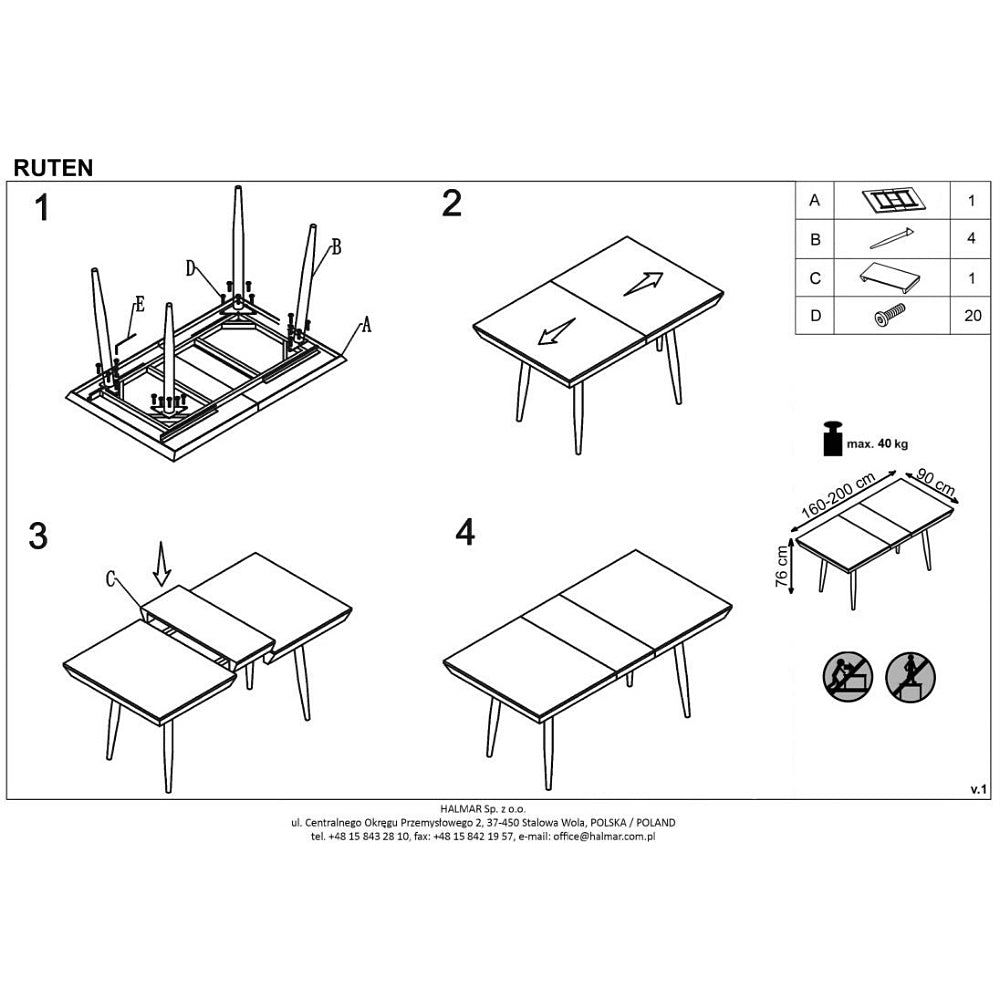 RUTEN

1

D

B

E

A

2

| A | | 1 |
|---|---|---|
| B | | 4 |
| C | | 1 |
| D | | 20 |

max. 40 kg

160-200 cm

90 cm

76 cm

3

C

4

v.1

HALMAR Sp. z o.o.
ul. Centralnego Okręgu Przemysłowego 2, 37-450 Stalowa Wola, POLSKA / POLAND
tel. +48 15 843 28 10, fax: +48 15 842 19 57, e-mail: office@halmar.com.pl